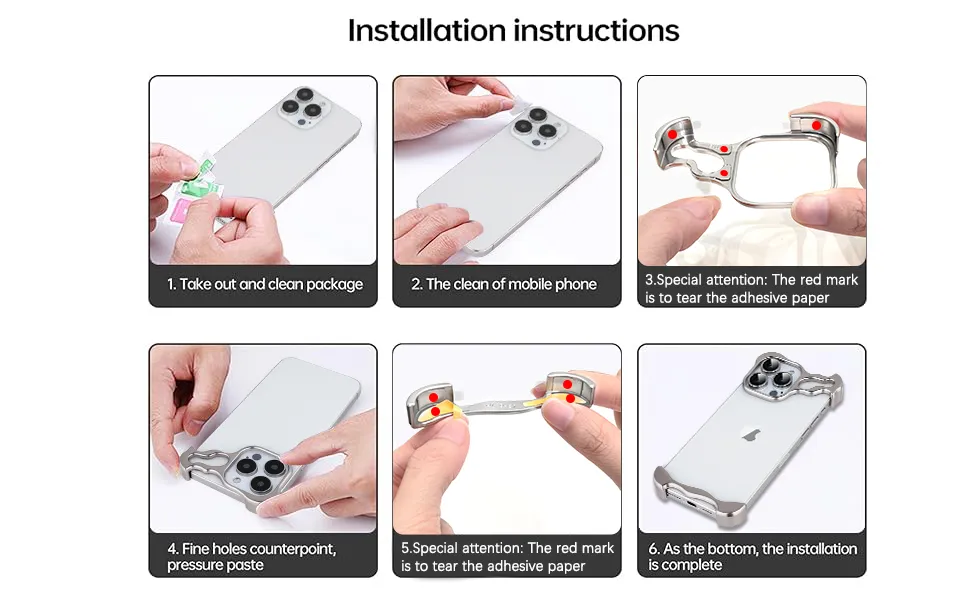 Installation instructions

1. Take out and clean package

2. The clean of mobile phone

3.Special attention: The red mark is to tear the adhesive paper

4. Fine holes counterpoint, pressure paste

5.Special attention: The red mark is to tear the adhesive paper

6. As the bottom, the installation is complete