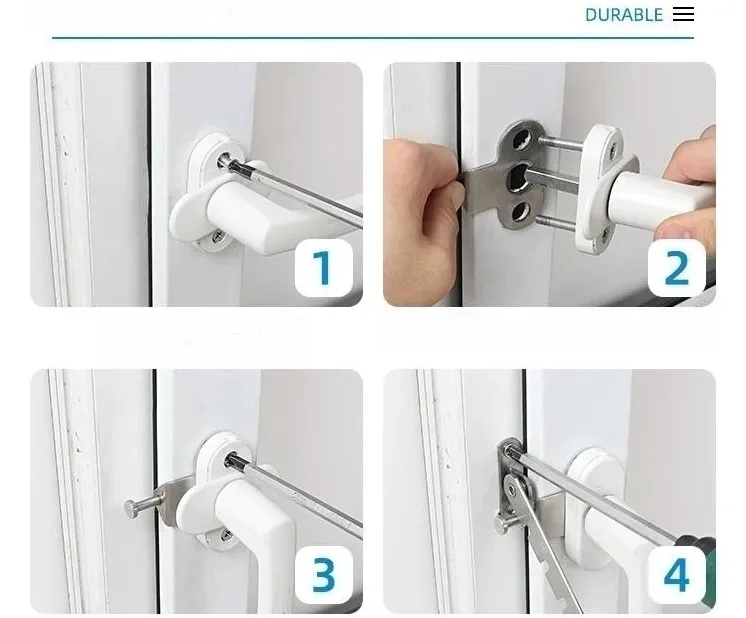 DURABLE

1

2

3

4