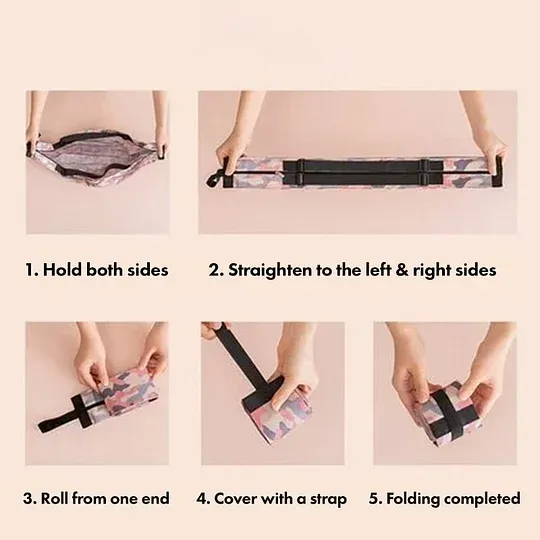 1. Hold both sides

2. Straighten to the left & right sides

3. Roll from one end

4. Cover with a strap

5. Folding completed