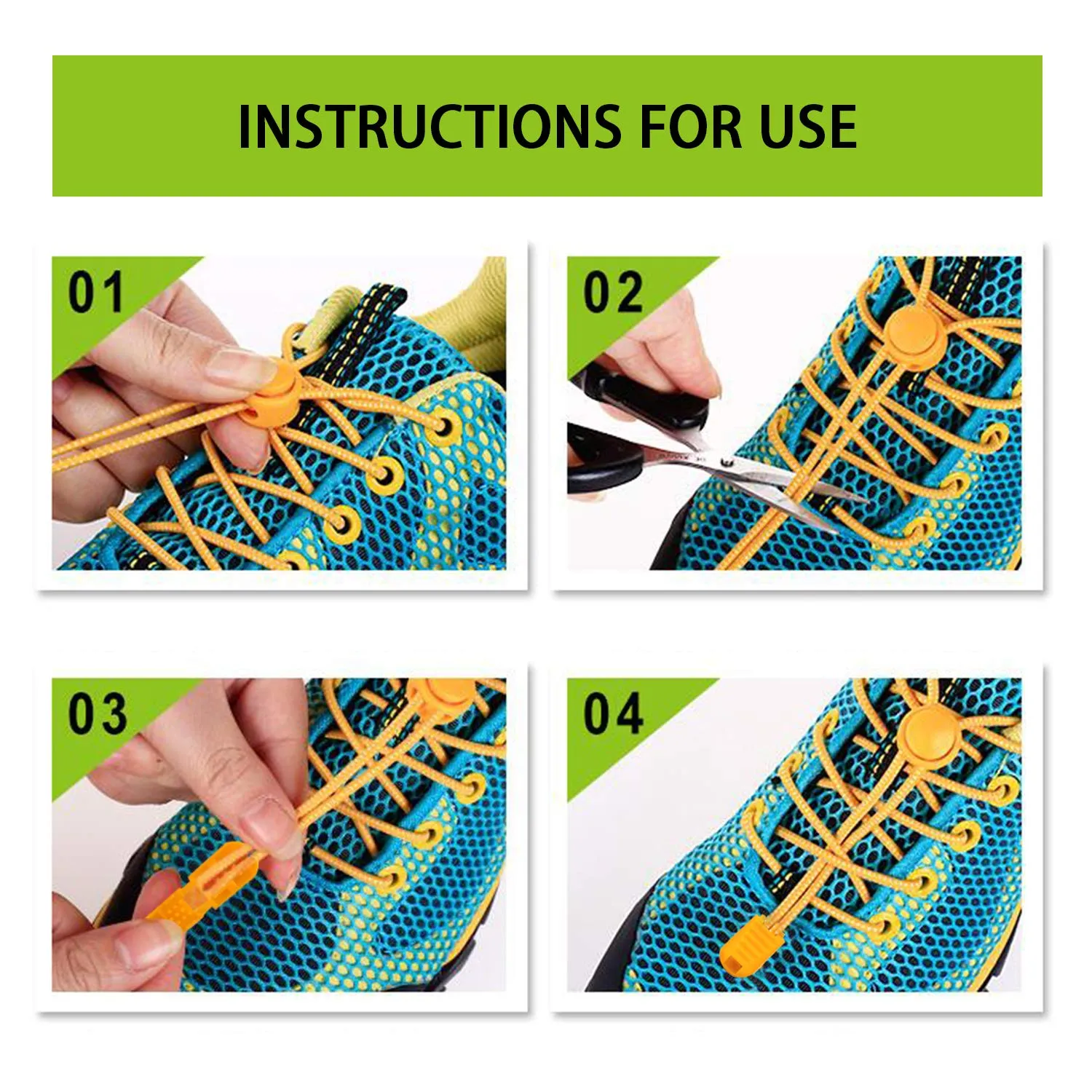 INSTRUCTIONS FOR USE

01

02

03

04